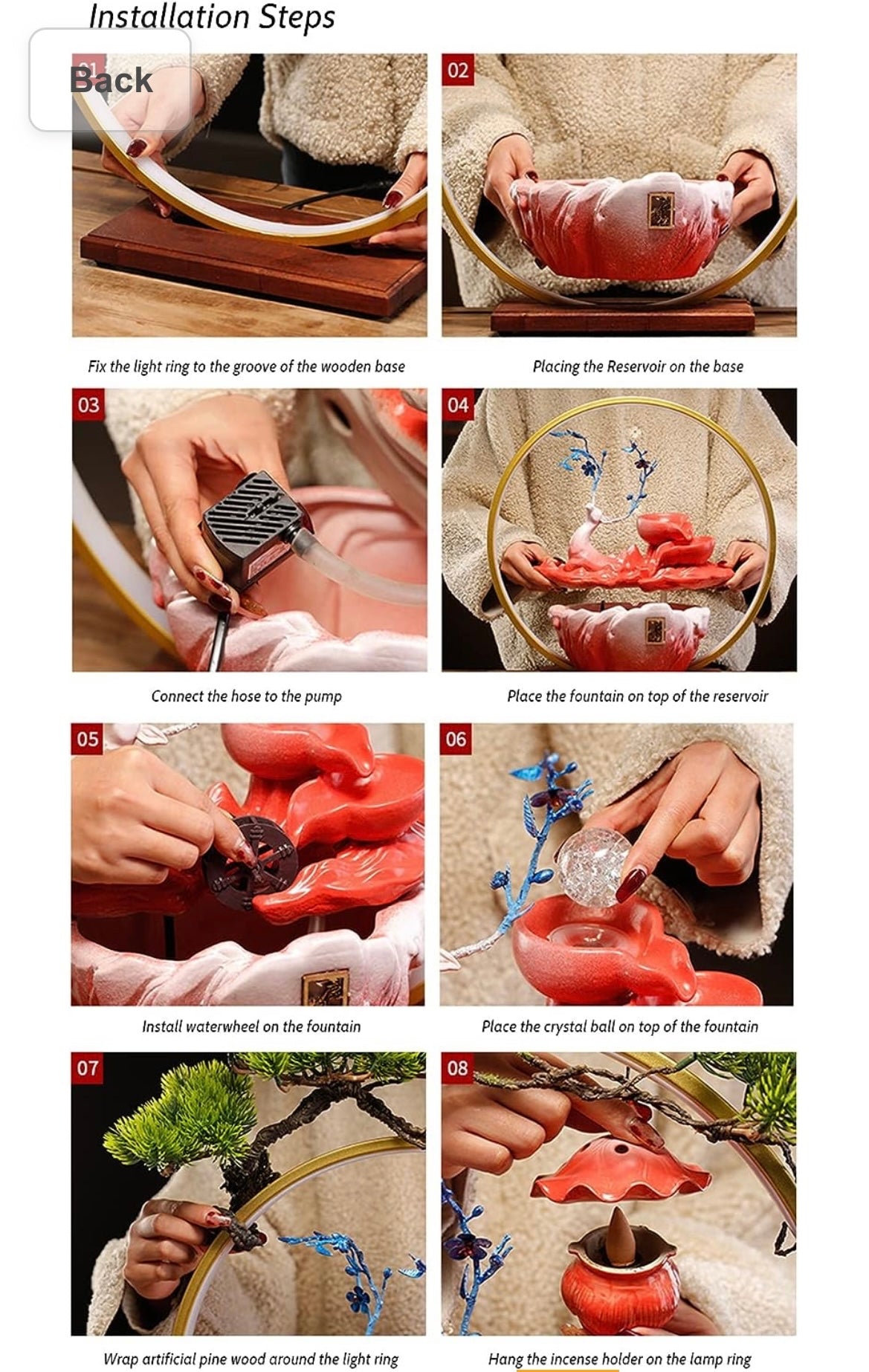 Installation Steps

Back

01

Fix the light ring to the groove of the wooden base

02

Placing the Reservoir on the base

03

Connect the hose to the pump

04

Place the fountain on top of the reservoir

05

Install waterwheel on the fountain

06

Place the crystal ball on top of the fountain

07

Wrap artificial pine wood around the light ring

08

Hang the incense holder on the lamp ring